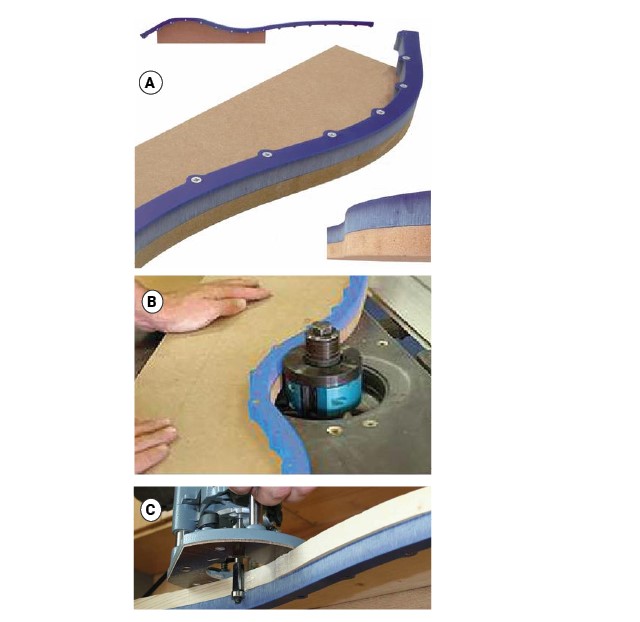 A

B

C