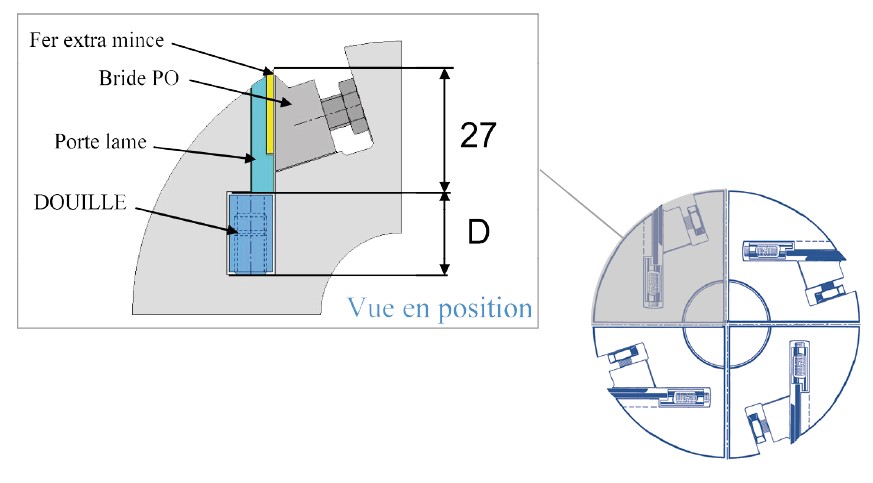 Fer extra mince
Bride PO
Porte lame
DOUILLE
27
D
Vue en position