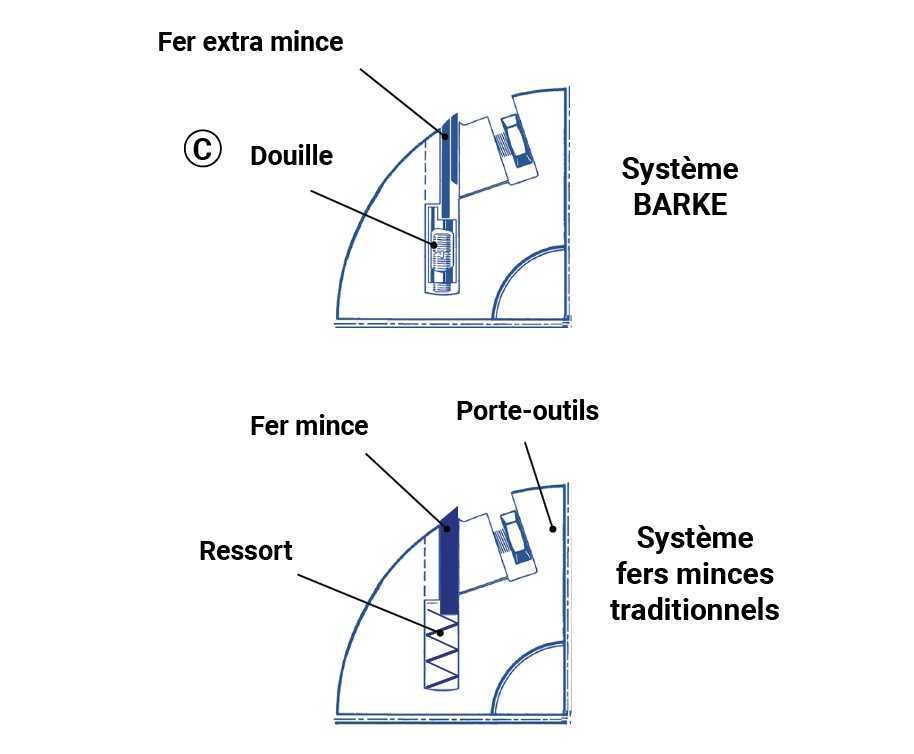 Fer extra mince

Ⓒ

Douille

Système BARKE

Fer mince

Porte-outils

Ressort

Système fers minces traditionnels